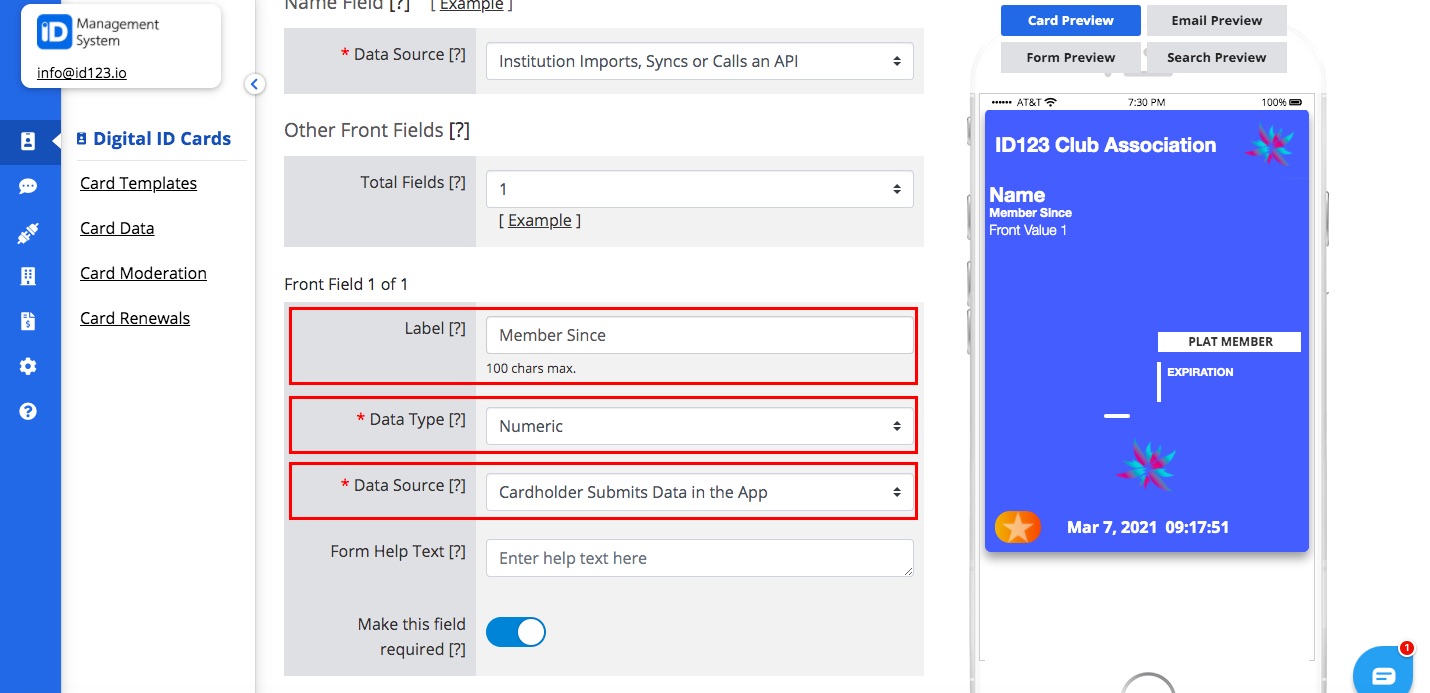 iD Management System
info@id123.io

Digital ID Cards
Card Templates
Card Data
Card Moderation
Card Renewals

Name Field [?] [ Example ]

* Data Source [?] Institution Imports, Syncs or Calls an API

Other Front Fields [?]

Total Fields [?] 1
[ Example ]

Front Field 1 of 1

Label [?] Member Since
100 chars max.

* Data Type [?] Numeric

* Data Source [?] Cardholder Submits Data in the App

Form Help Text [?] Enter help text here

Make this field required [?]

Card Preview
Email Preview
Form Preview
Search Preview

AT&T 7:30 PM 100%

ID123 Club Association
Name
Member Since
Front Value 1
PLAT MEMBER
EXPIRATION
Mar 7, 2021 09:17:51

1